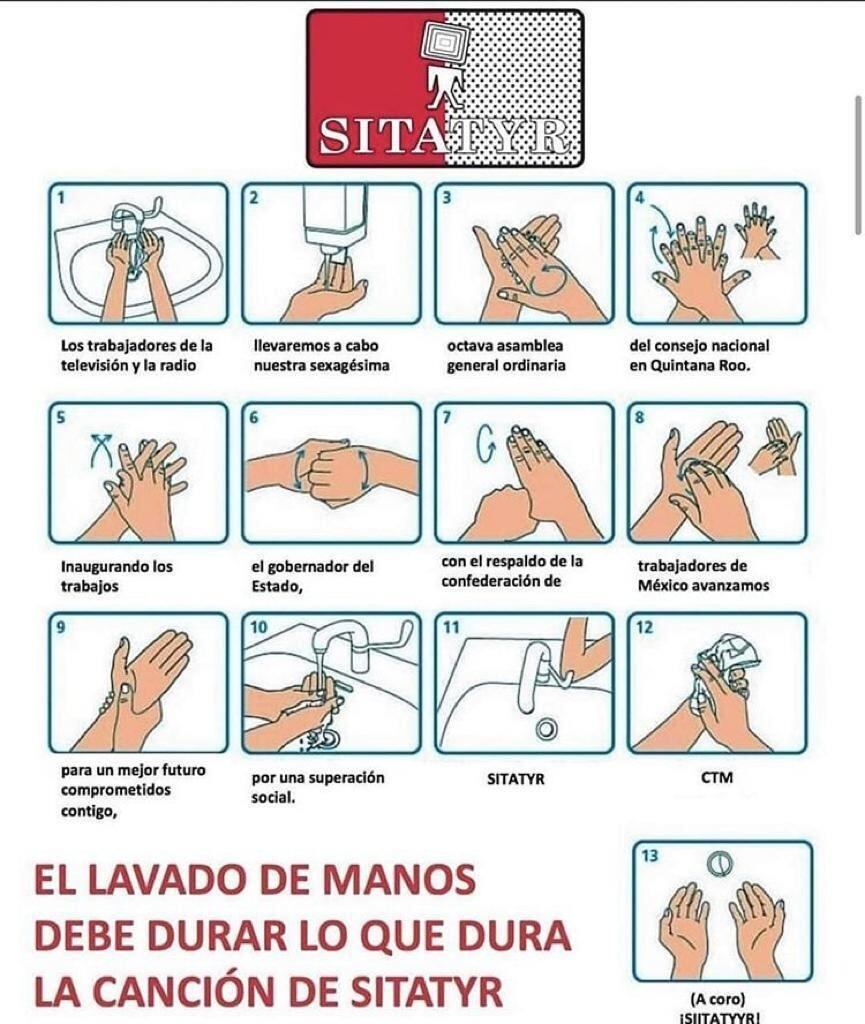 SITATYR

1
Los trabajadores de la televisión y la radio

2
llevaremos a cabo nuestra sexagésima

3
octava asamblea general ordinaria

4
del consejo nacional en Quintana Roo.

5
Inaugurando los trabajos

6
el gobernador del Estado,

7
con el respaldo de la confederación de

8
trabajadores de México avanzamos

9
para un mejor futuro comprometidos contigo,

10
por una superación social.

11
SITATYR

12
CTM

EL LAVADO DE MANOS DEBE DURAR LO QUE DURA LA CANCIÓN DE SITATYR

13
(A coro)
¡SIITATYYR!