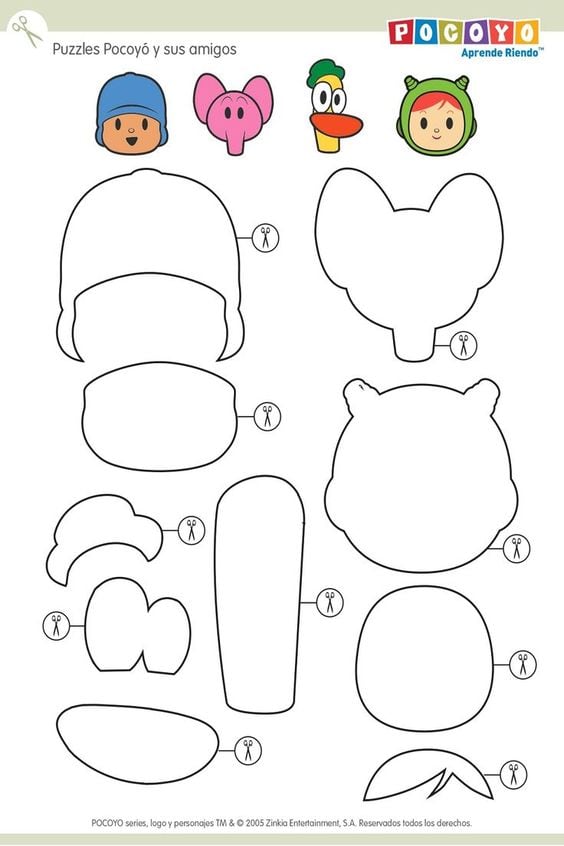 Puzzles Pocoyó y sus amigos

POCOYO
Aprende Riendo™

POCOYO series, logo y personajes TM & © 2005 Zinkia Entertainment, S.A. Reservados todos los derechos.