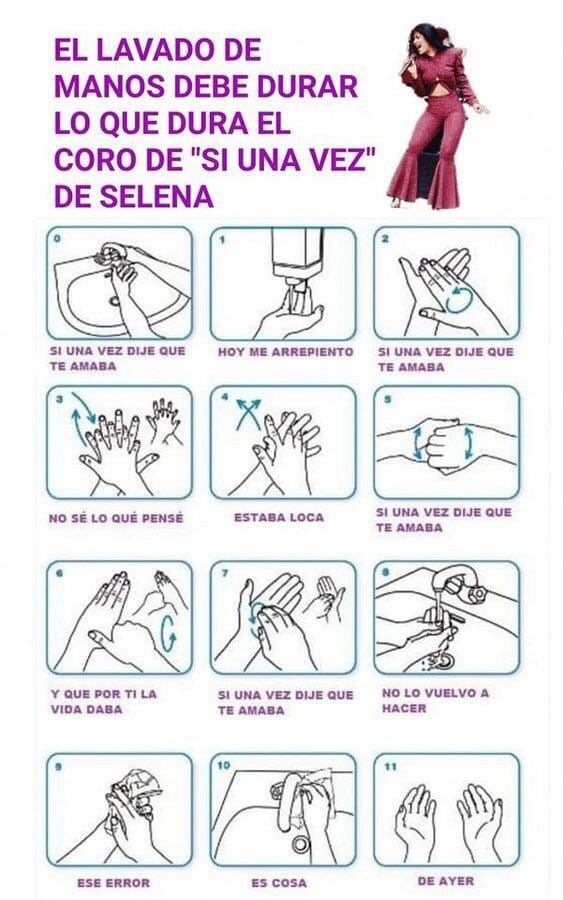 EL LAVADO DE MANOS DEBE DURAR LO QUE DURA EL CORO DE "SI UNA VEZ" DE SELENA

0
SI UNA VEZ DIJE QUE TE AMABA

1
HOY ME ARREPIENTO

2
SI UNA VEZ DIJE QUE TE AMABA

3
NO SÉ LO QUÉ PENSÉ

4
ESTABA LOCA

5
SI UNA VEZ DIJE QUE TE AMABA

6
Y QUE POR TI LA VIDA DABA

7
SI UNA VEZ DIJE QUE TE AMABA

8
NO LO VUELVO A HACER

9
ESE ERROR

10
ES COSA

11
DE AYER