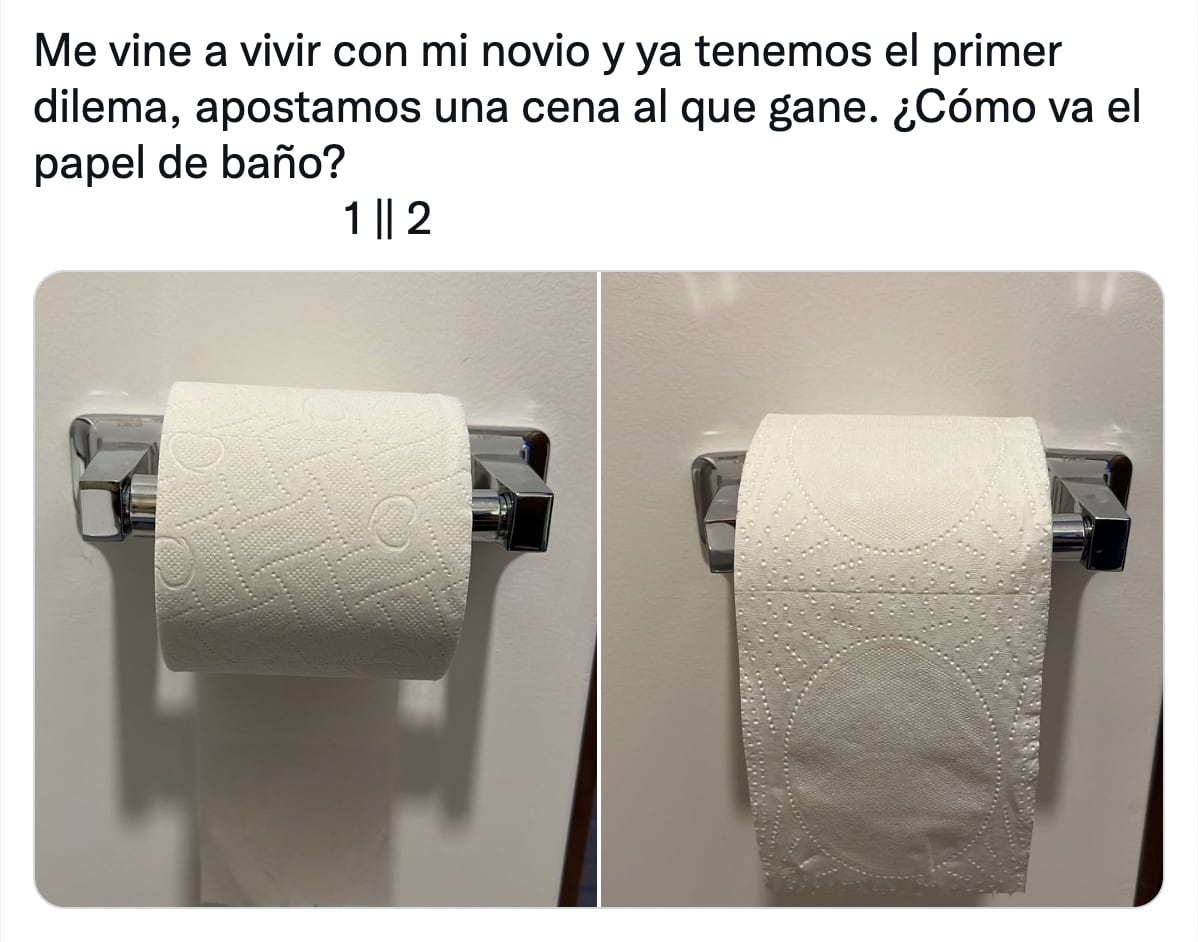 Me vine a vivir con mi novio y ya tenemos el primer dilema, apostamos una cena al que gane. ¿Cómo va el papel de baño?

1 || 2